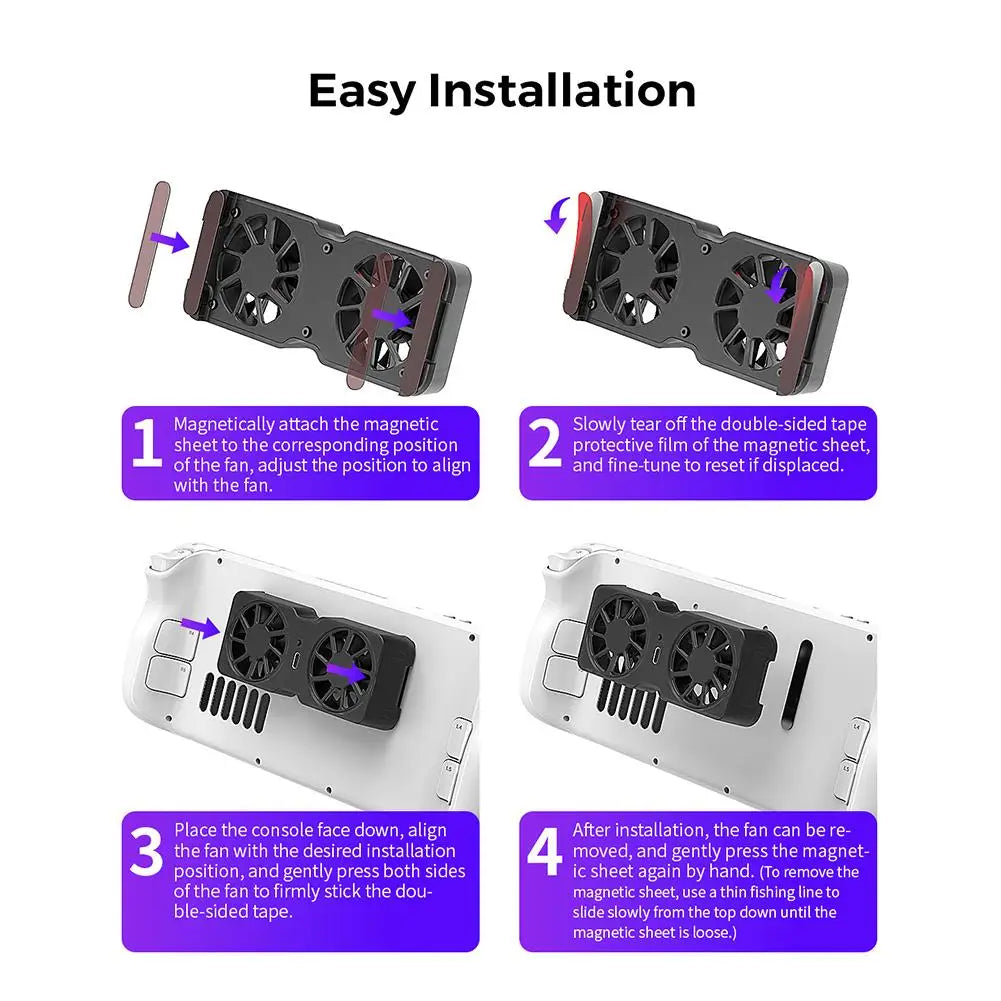 Easy Installation

1 Magnetically attach the magnetic sheet to the corresponding position of the fan, adjust the position to align with the fan.

2 Slowly tear off the double-sided tape protective film of the magnetic sheet, and fine-tune to reset if displaced.

3 Place the console face down, align the fan with the desired installation position, and gently press both sides of the fan to firmly stick the double-sided tape.

4 After installation, the fan can be removed, and gently press the magnetic sheet again by hand. (To remove the magnetic sheet, use a thin fishing line to slide slowly from the top down until the magnetic sheet is loose.)